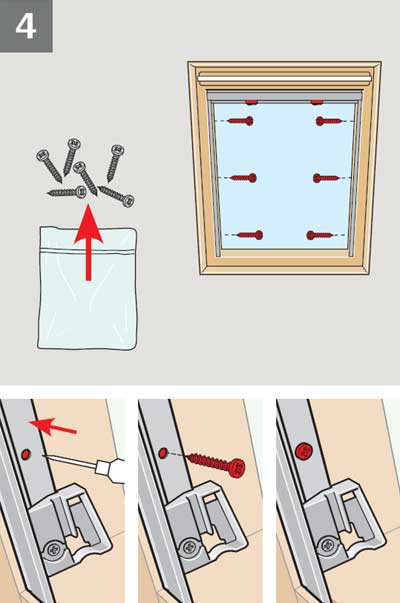 4