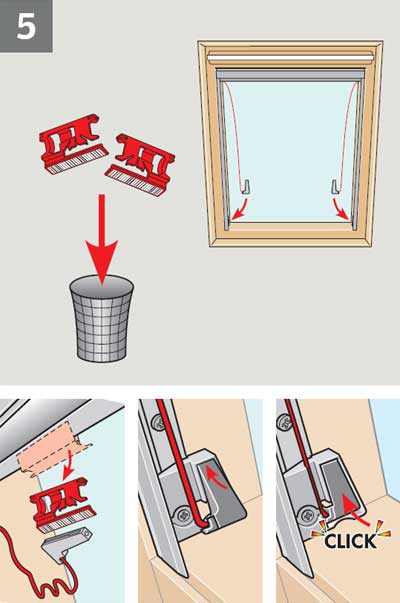 5

CLICK