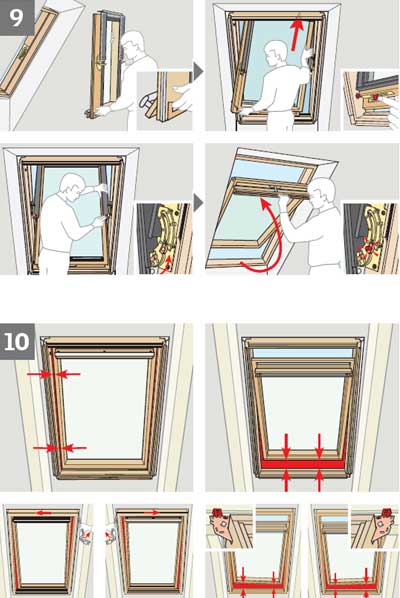 9

10