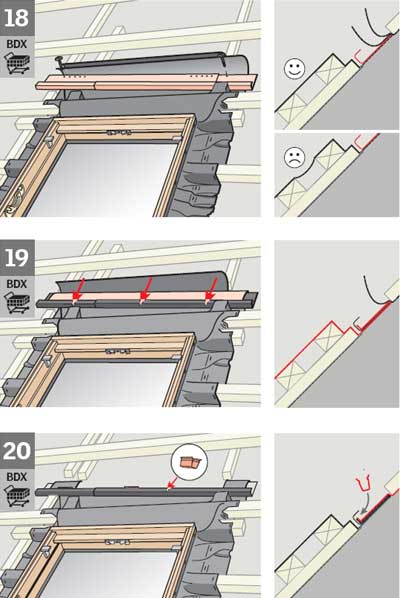 18
BDX

19
BDX

20
BDX