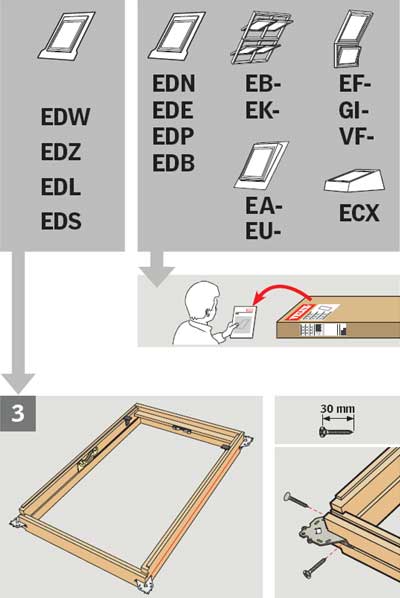 EDW
EDZ
EDL
EDS

EDN
EDE
EDP
EDB

EB-
EK-

EA-
EU-

EF-
GI-
VF-

ECX

3

30 mm