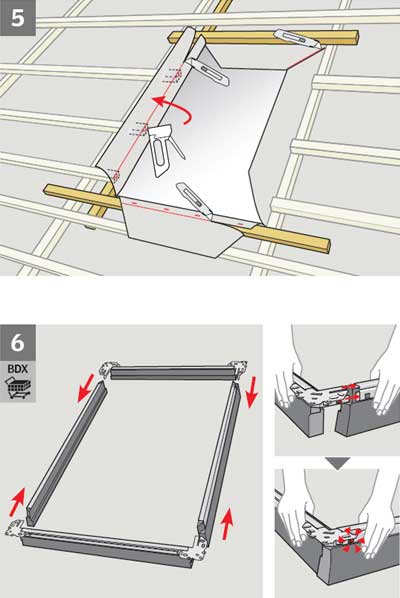 5

6
BDX